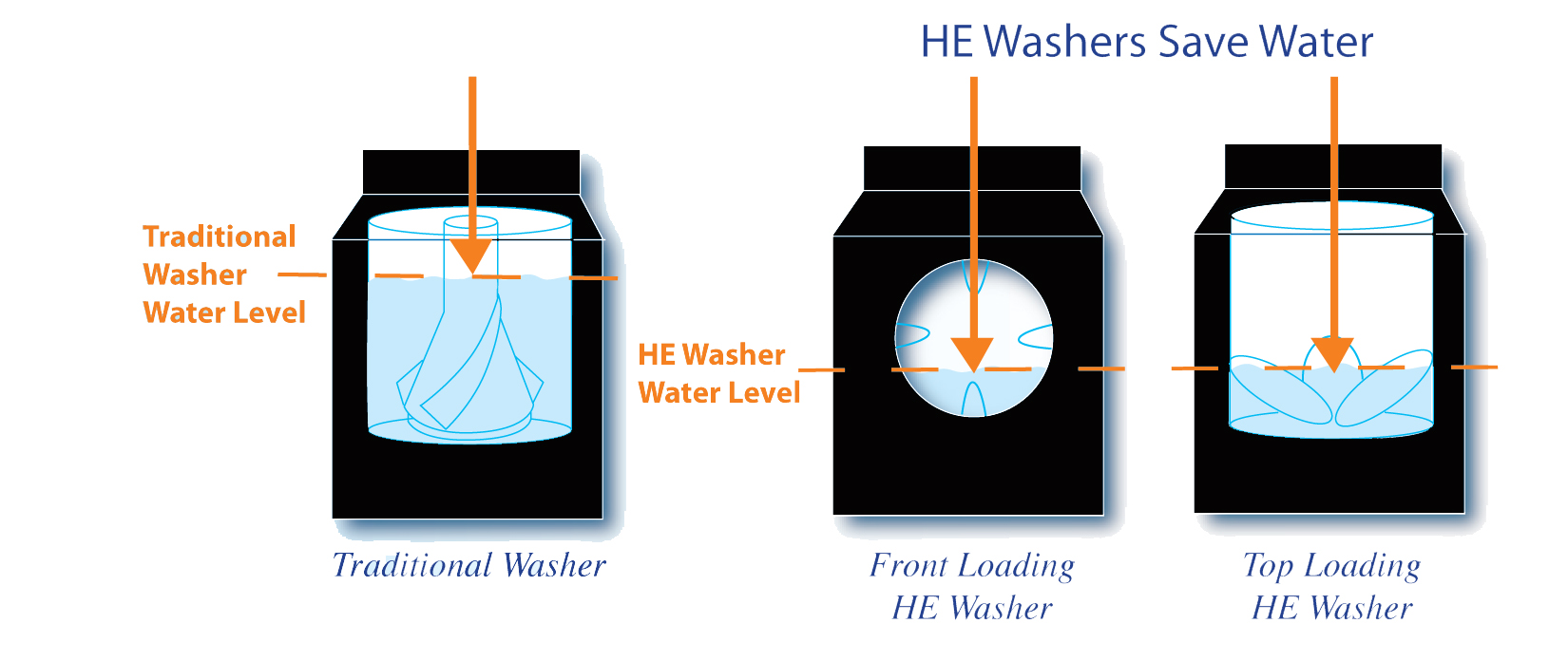 HE Washers Save Water

Traditional Washer Water Level

HE Washer Water Level

Traditional Washer

Front Loading HE Washer

Top Loading HE Washer