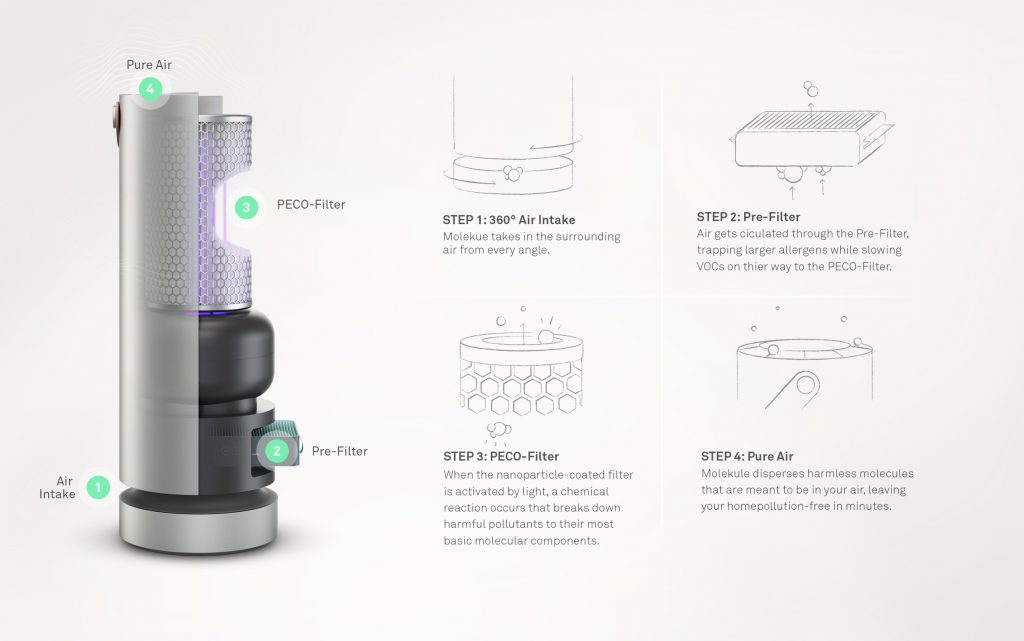 Pure Air
4

3 PECO-Filter

2 Pre-Filter

Air Intake 1

STEP 1: 360° Air Intake
Molekue takes in the surrounding air from every angle.

STEP 2: Pre-Filter
Air gets ciculated through the Pre-Filter, trapping larger allergens while slowing VOCs on thier way to the PECO-Filter.

STEP 3: PECO-Filter
When the nanoparticle-coated filter is activated by light, a chemical reaction occurs that breaks down harmful pollutants to their most basic molecular components.

STEP 4: Pure Air
Molekule disperses harmless molecules that are meant to be in your air, leaving your homepollution-free in minutes.