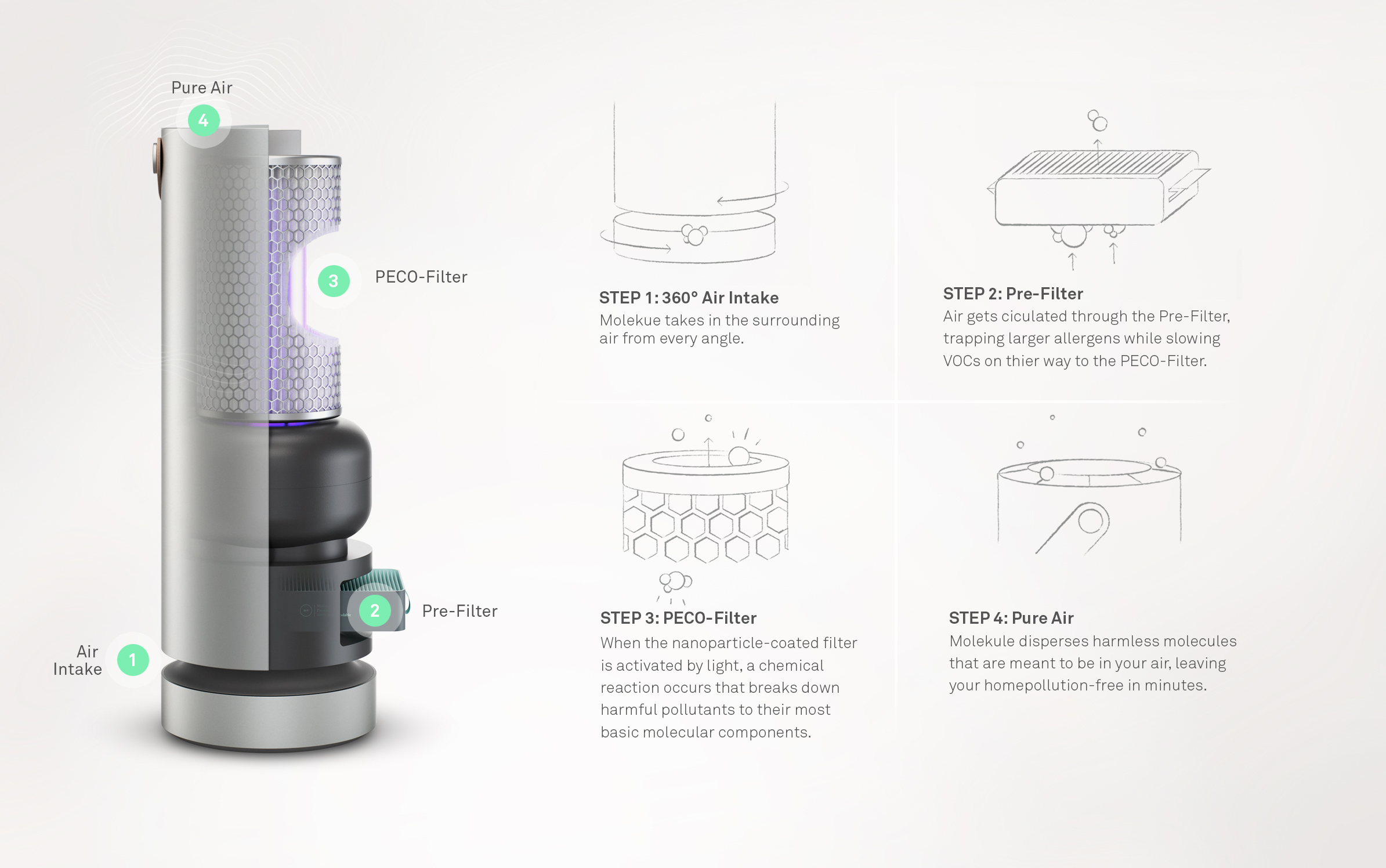 Pure Air
4

3
PECO-Filter

2
Pre-Filter

Air Intake
1

STEP 1: 360° Air Intake
Molekue takes in the surrounding air from every angle.

STEP 2: Pre-Filter
Air gets ciculated through the Pre-Filter, trapping larger allergens while slowing VOCs on thier way to the PECO-Filter.

STEP 3: PECO-Filter
When the nanoparticle-coated filter is activated by light, a chemical reaction occurs that breaks down harmful pollutants to their most basic molecular components.

STEP 4: Pure Air
Molekule disperses harmless molecules that are meant to be in your air, leaving your homepollution-free in minutes.